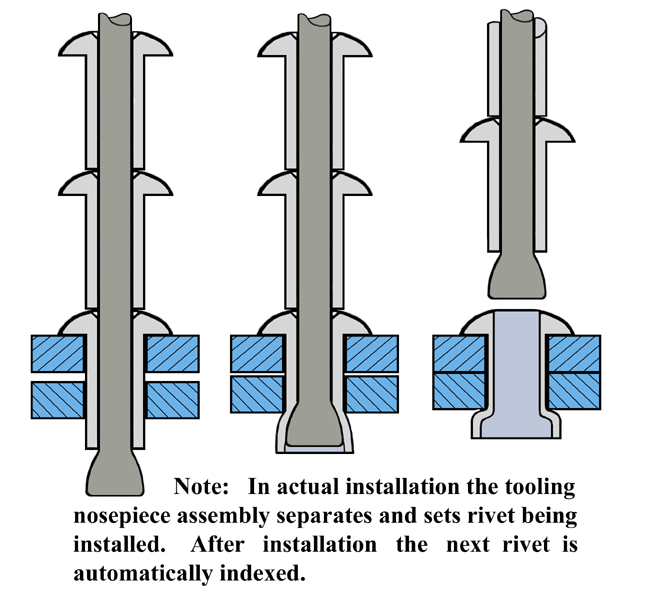 Note: In actual installation the tooling nosepiece assembly separates and sets rivet being installed. After installation the next rivet is automatically indexed.